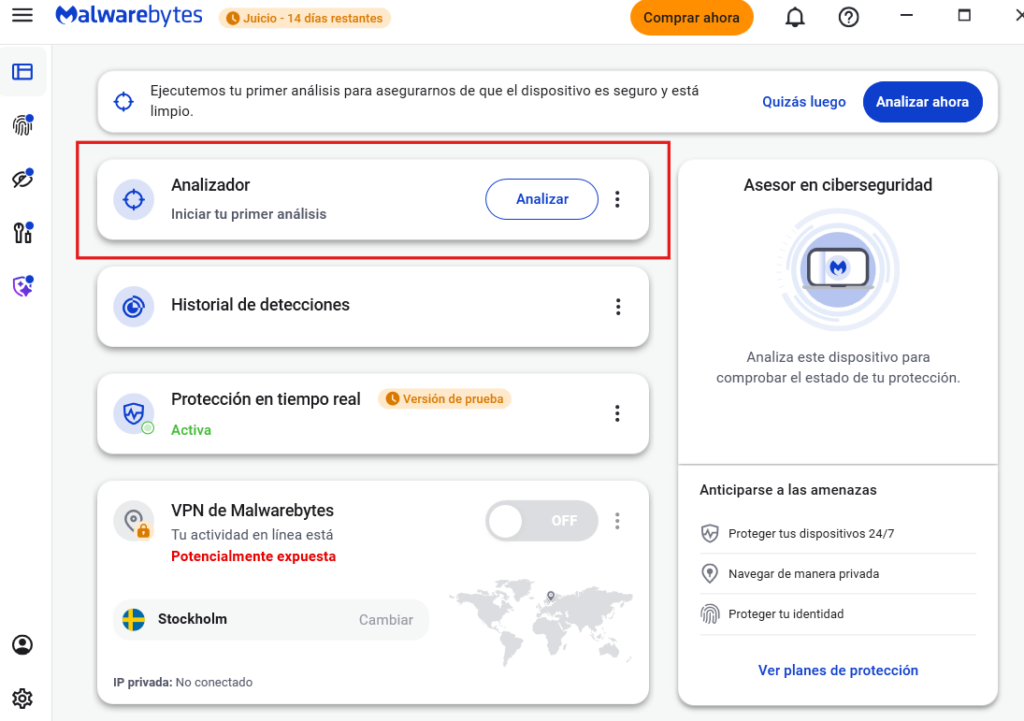 Malwarebytes Juicio - 14 días restantes Comprar ahora

Ejecutemos tu primer análisis para asegurarnos de que el dispositivo es seguro y está limpio.
Quizás luego Analizar ahora

Analizador
Iniciar tu primer análisis
Analizar

Historial de detecciones

Protección en tiempo real Versión de prueba
Activa

VPN de Malwarebytes
Tu actividad en línea está
Potencialmente expuesta
OFF

Stockholm Cambiar

IP privada: No conectado

Asesor en ciberseguridad

Analiza este dispositivo para comprobar el estado de tu protección.

Anticiparse a las amenazas
Proteger tus dispositivos 24/7
Navegar de manera privada
Proteger tu identidad

Ver planes de protección